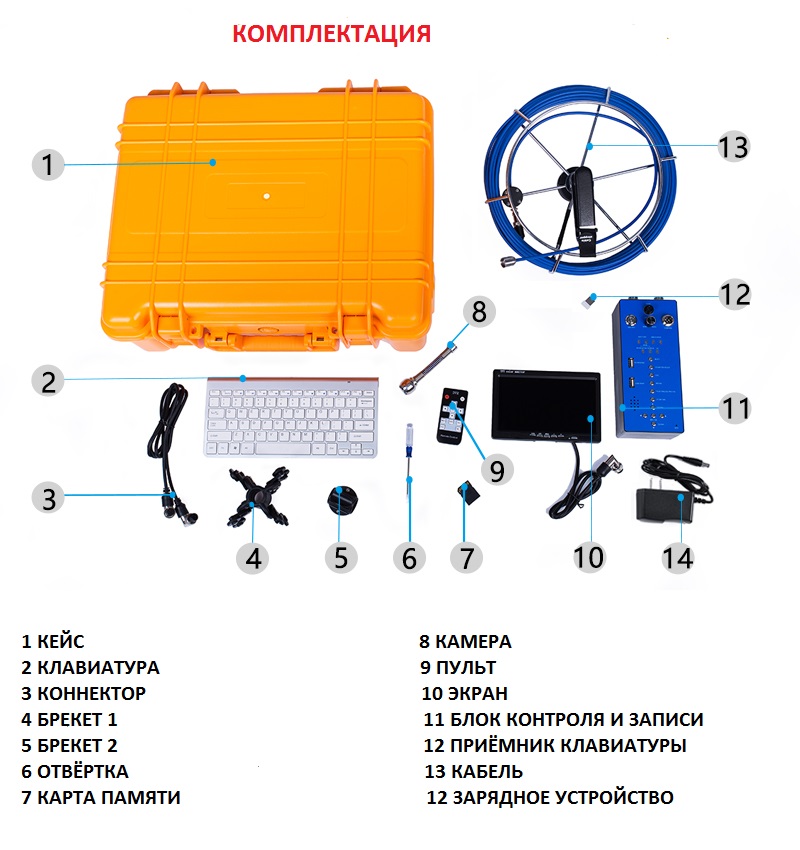 КОМПЛЕКТАЦИЯ

1
13
12
8
2
11
9
3
4
5
6
7
10
14

1 КЕЙС
2 КЛАВИАТУРА
3 КОННЕКТОР
4 БРЕКЕТ 1
5 БРЕКЕТ 2
6 ОТВЁРТКА
7 КАРТА ПАМЯТИ

8 КАМЕРА
9 ПУЛЬТ
10 ЭКРАН
11 БЛОК КОНТРОЛЯ И ЗАПИСИ
12 ПРИЁМНИК КЛАВИАТУРЫ
13 КАБЕЛЬ
12 ЗАРЯДНОЕ УСТРОЙСТВО